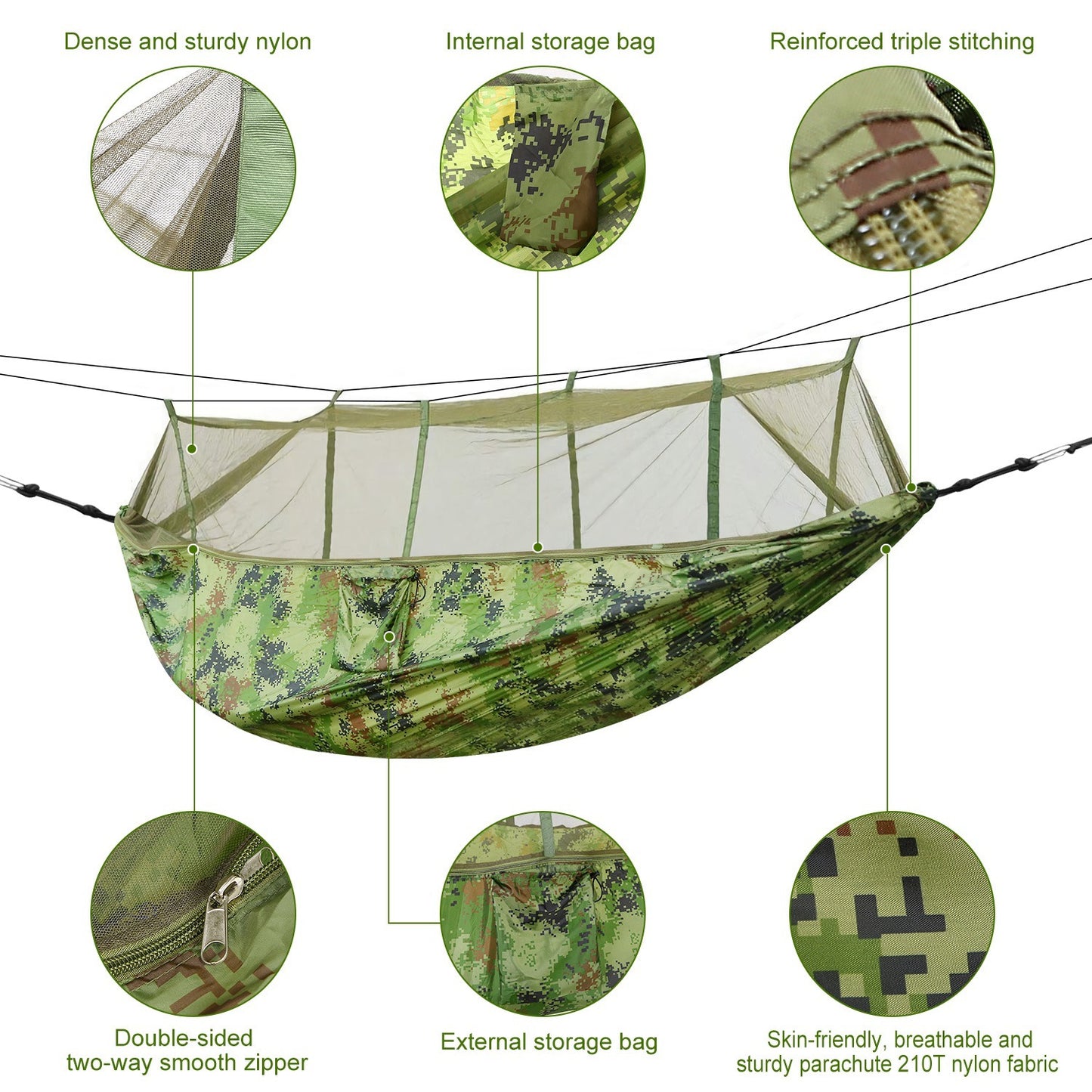 Dense and sturdy nylon

Internal storage bag

Reinforced triple stitching

Double-sided two-way smooth zipper

External storage bag

Skin-friendly, breathable and sturdy parachute 210T nylon fabric